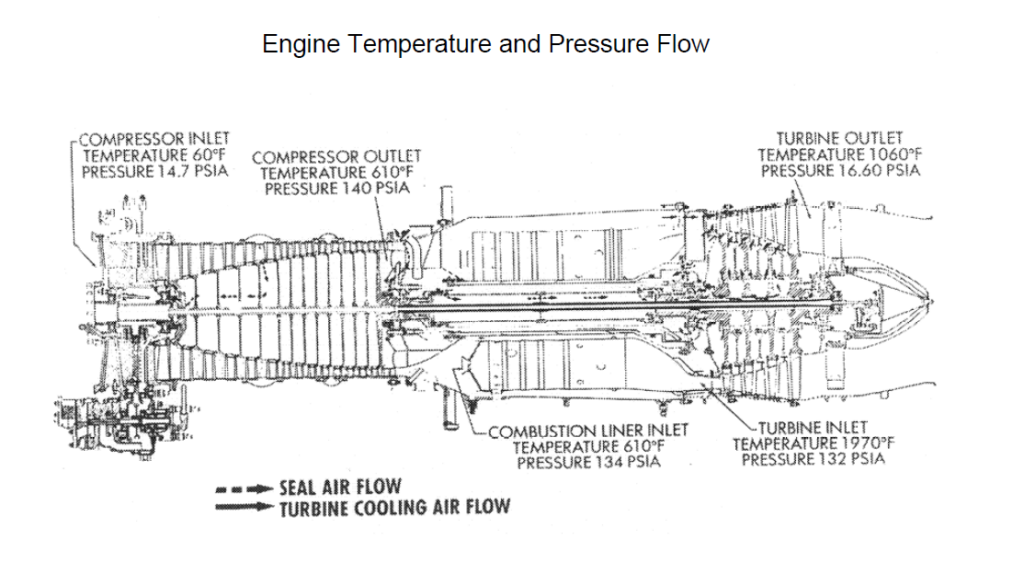 Engine Temperature and Pressure Flow

COMPRESSOR INLET
TEMPERATURE 60°F
PRESSURE 14.7 PSIA

COMPRESSOR OUTLET
TEMPERATURE 610°F
PRESSURE 140 PSIA

TURBINE OUTLET
TEMPERATURE 1060°F
PRESSURE 16.60 PSIA

COMBUSTION LINER INLET
TEMPERATURE 610°F
PRESSURE 134 PSIA

TURBINE INLET
TEMPERATURE 1970°F
PRESSURE 132 PSIA

SEAL AIR FLOW
TURBINE COOLING AIR FLOW